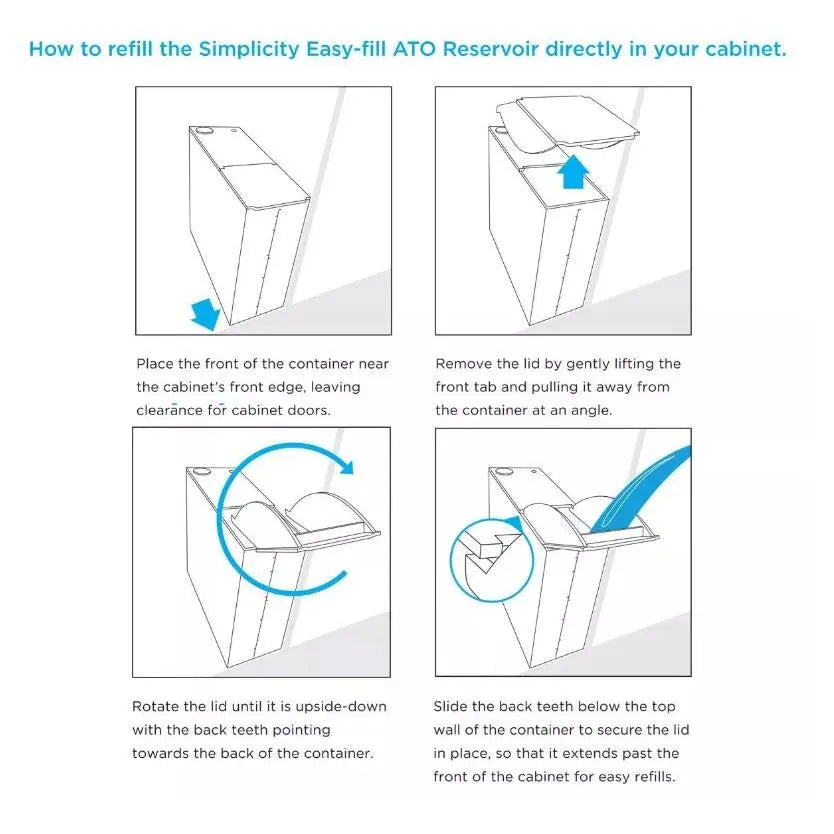 How to refill the Simplicity Easy-fill ATO Reservoir directly in your cabinet.

Place the front of the container near the cabinet's front edge, leaving clearance for cabinet doors.

Remove the lid by gently lifting the front tab and pulling it away from the container at an angle.

Rotate the lid until it is upside-down with the back teeth pointing towards the back of the container.

Slide the back teeth below the top wall of the container to secure the lid in place, so that it extends past the front of the cabinet for easy refills.