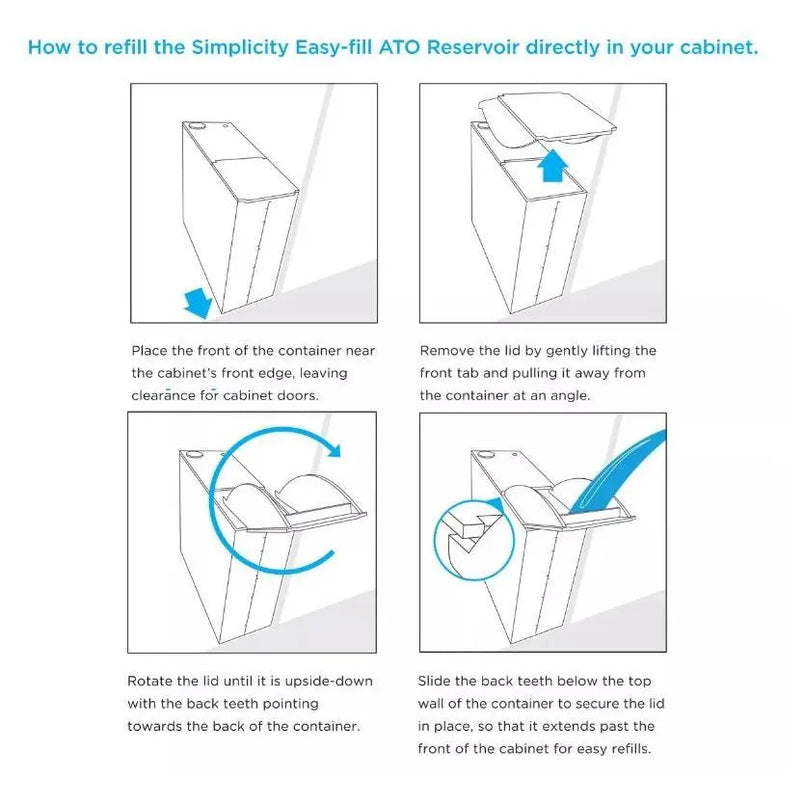 How to refill the Simplicity Easy-fill ATO Reservoir directly in your cabinet.

Place the front of the container near the cabinet's front edge, leaving clearance for cabinet doors.

Remove the lid by gently lifting the front tab and pulling it away from the container at an angle.

Rotate the lid until it is upside-down with the back teeth pointing towards the back of the container.

Slide the back teeth below the top wall of the container to secure the lid in place, so that it extends past the front of the cabinet for easy refills.