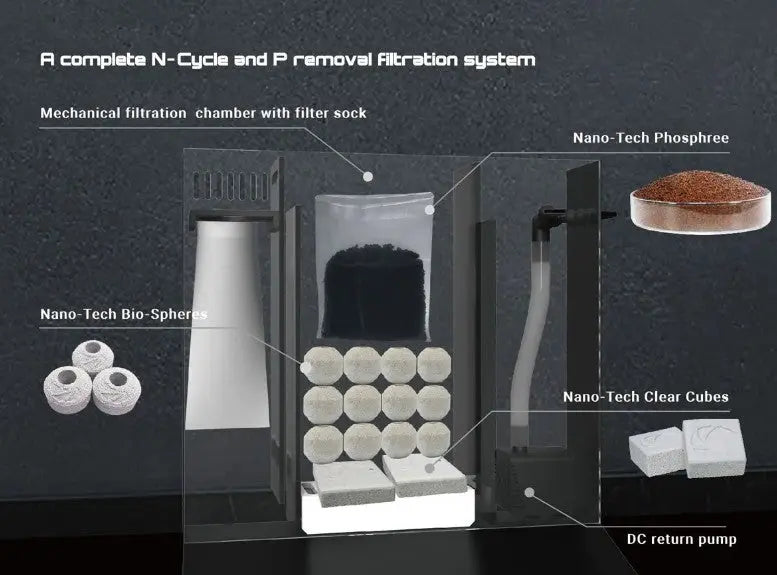 A complete N-Cycle and P removal filtration system

Mechanical filtration chamber with filter sock

Nano-Tech Phosphree

Nano-Tech Bio-Spheres

Nano-Tech Clear Cubes

DC return pump