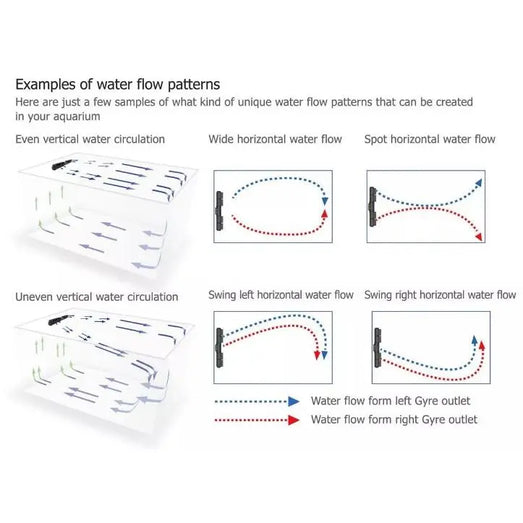 Examples of water flow patterns

Here are just a few samples of what kind of unique water flow patterns that can be created in your aquarium

Even vertical water circulation

Wide horizontal water flow

Spot horizontal water flow

Uneven vertical water circulation

Swing left horizontal water flow

Swing right horizontal water flow

Water flow form left Gyre outlet

Water flow form right Gyre outlet