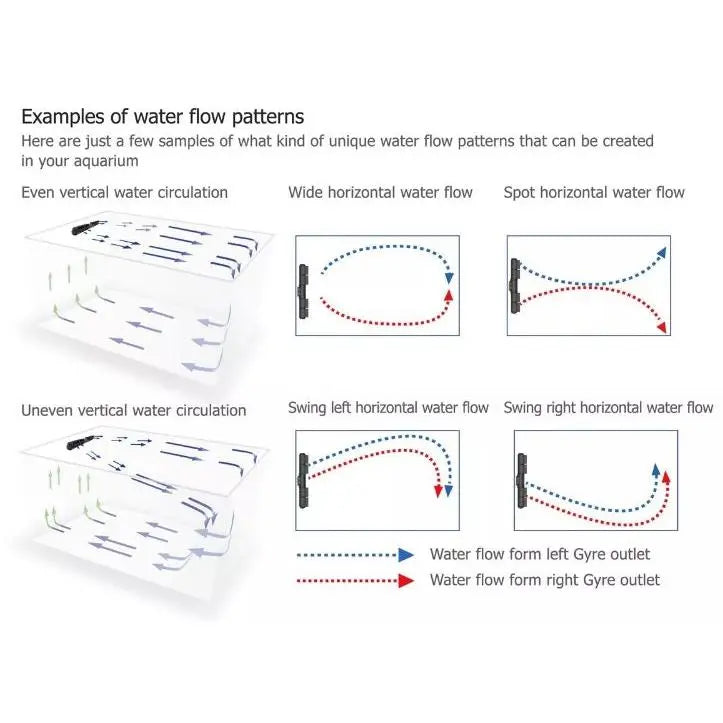 Examples of water flow patterns
Here are just a few samples of what kind of unique water flow patterns that can be created in your aquarium

Even vertical water circulation

Wide horizontal water flow

Spot horizontal water flow

Uneven vertical water circulation

Swing left horizontal water flow

Swing right horizontal water flow

Water flow form left Gyre outlet
Water flow form right Gyre outlet