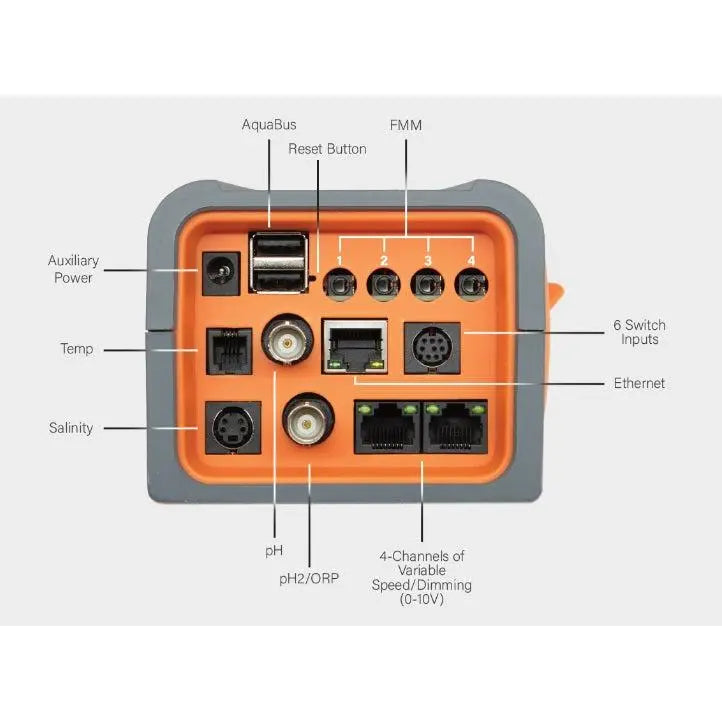 AquaBus

Reset Button

FMM

1 2 3 4

Auxiliary Power

Temp

Salinity

6 Switch Inputs

Ethernet

pH

pH2/ORP

4-Channels of Variable Speed/Dimming (0-10V)