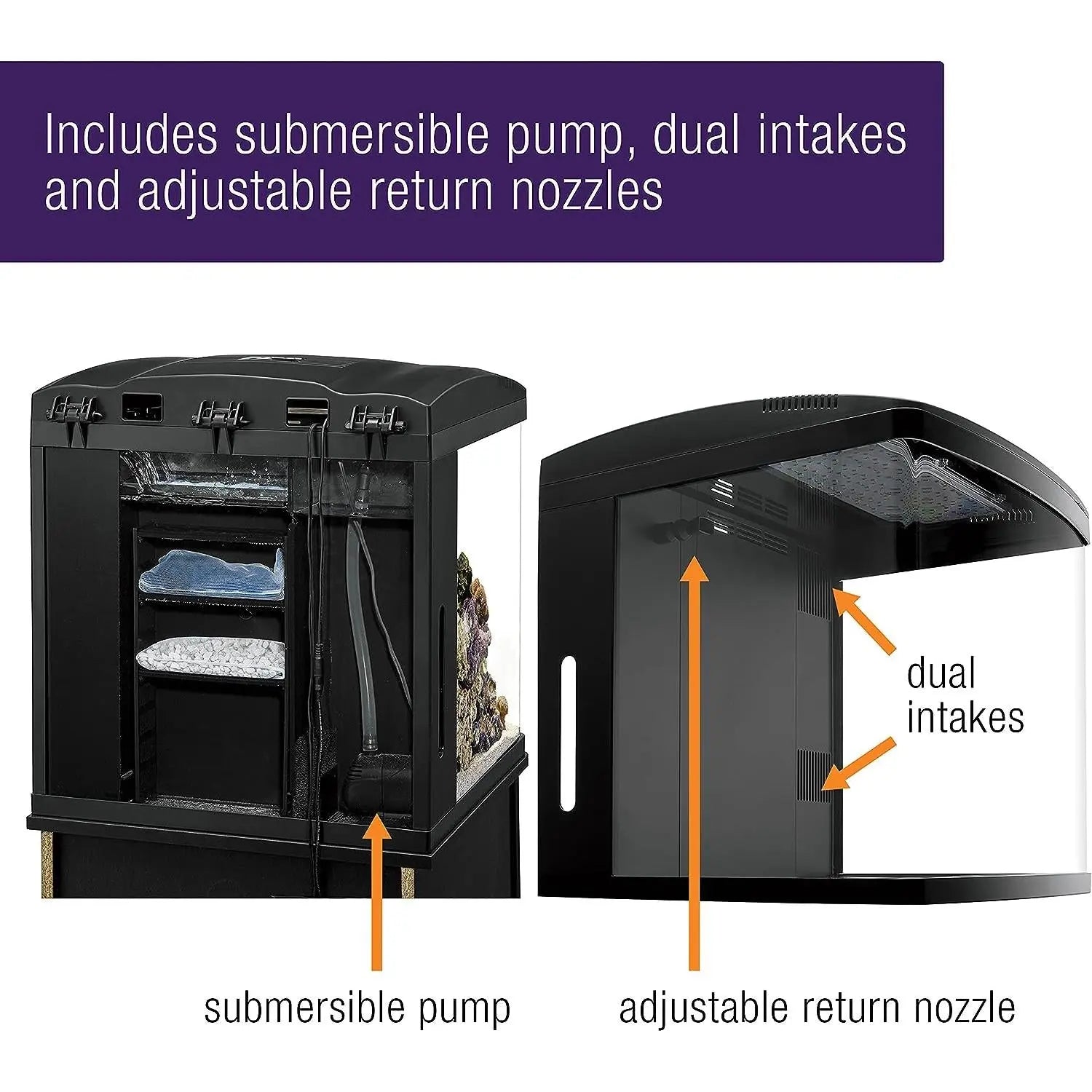 Includes submersible pump, dual intakes and adjustable return nozzles

dual intakes

submersible pump

adjustable return nozzle